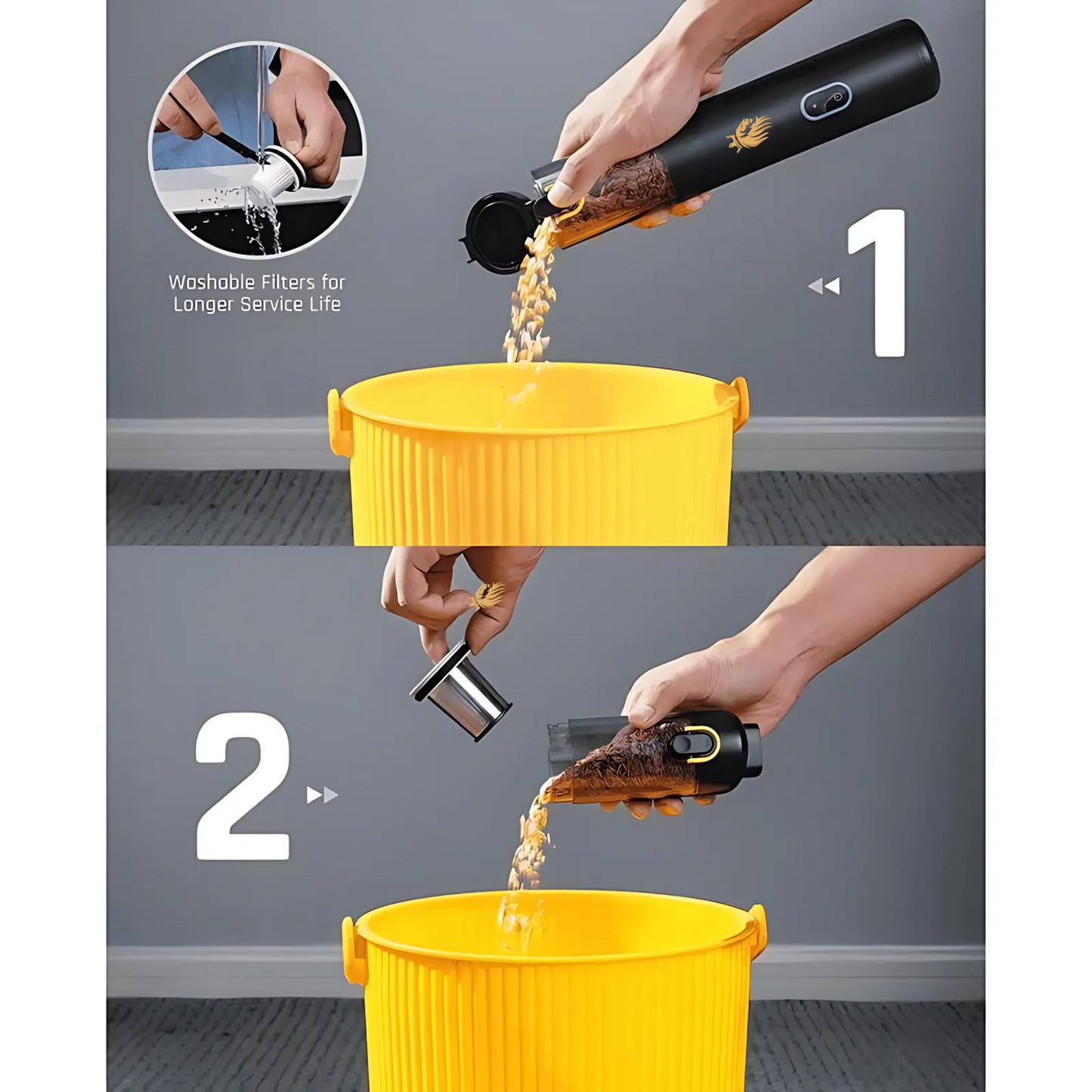 Washable Filters for Longer Service Life

1

2