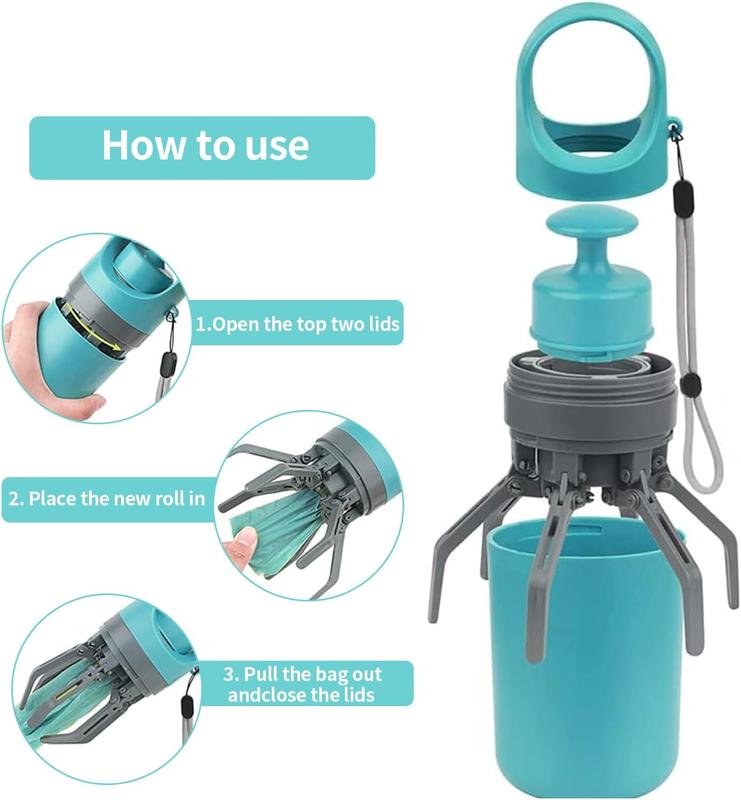 How to use

1.Open the top two lids

2. Place the new roll in

3. Pull the bag out andclose the lids